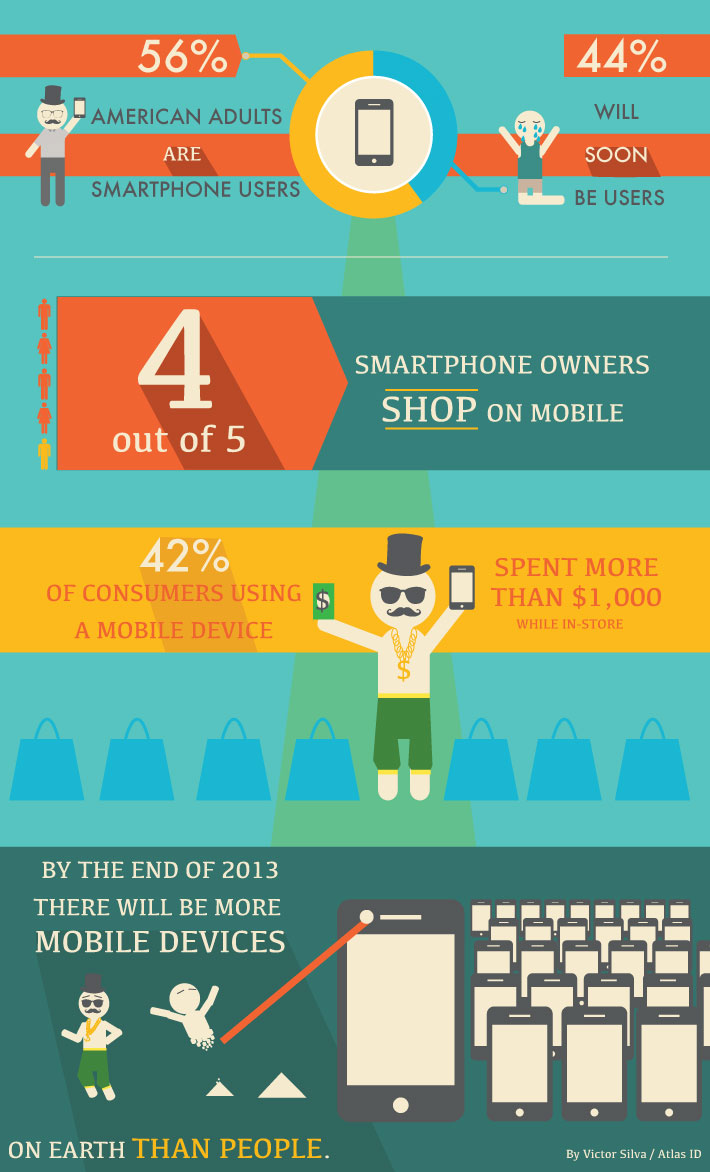 56%

AMERICAN ADULTS ARE SMARTPHONE USERS

44%

WILL SOON BE USERS

4 out of 5

SMARTPHONE OWNERS SHOP ON MOBILE

42%

OF CONSUMERS USING A MOBILE DEVICE

$

$

SPENT MORE THAN $1,000

WHILE IN-STORE

BY THE END OF 2013 THERE WILL BE MORE MOBILE DEVICES

$

ON EARTH THAN PEOPLE.

By Victor Silva / Atlas ID